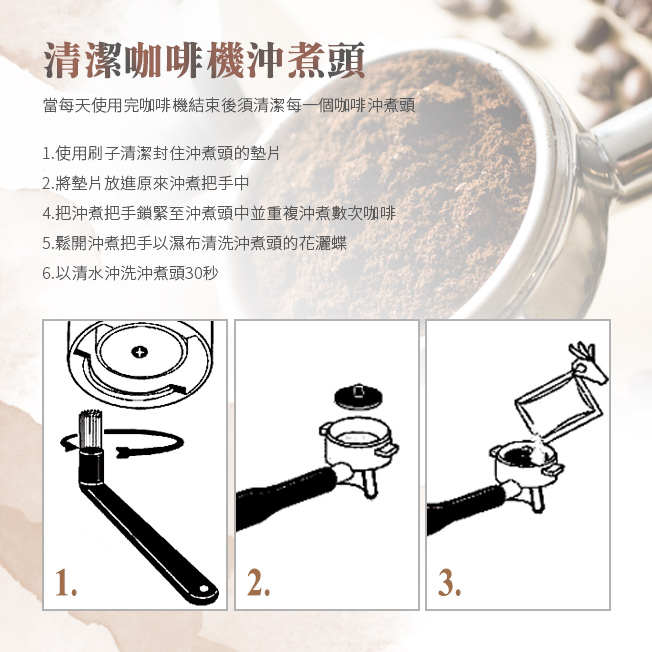 清潔咖啡機沖煮頭

當每天使用完咖啡機結束後須清潔每一個咖啡沖煮頭

1.使用刷子清潔封住沖煮頭的墊片
2.將墊片放進原來沖煮把手中
4.把沖煮把手鎖緊至沖煮頭中並重複沖煮數次咖啡
5.鬆開沖煮把手以濕布清洗沖煮頭的花灑蝶
6.以清水沖洗沖煮頭30秒

1.

2.

3.