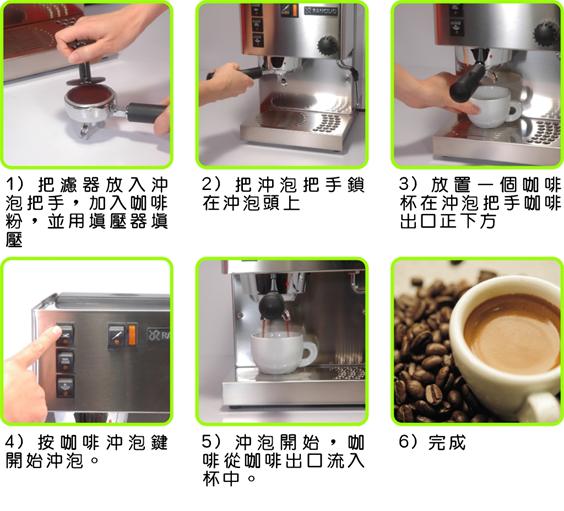 1）把濾器放入沖泡把手，加入咖啡粉，並用填壓器填壓

2）把沖泡把手鎖在沖泡頭上

3）放置一個咖啡杯在沖泡把手咖啡出口正下方

4）按咖啡沖泡鍵開始沖泡。

5）沖泡開始，咖啡從咖啡出口流入杯中。

6）完成